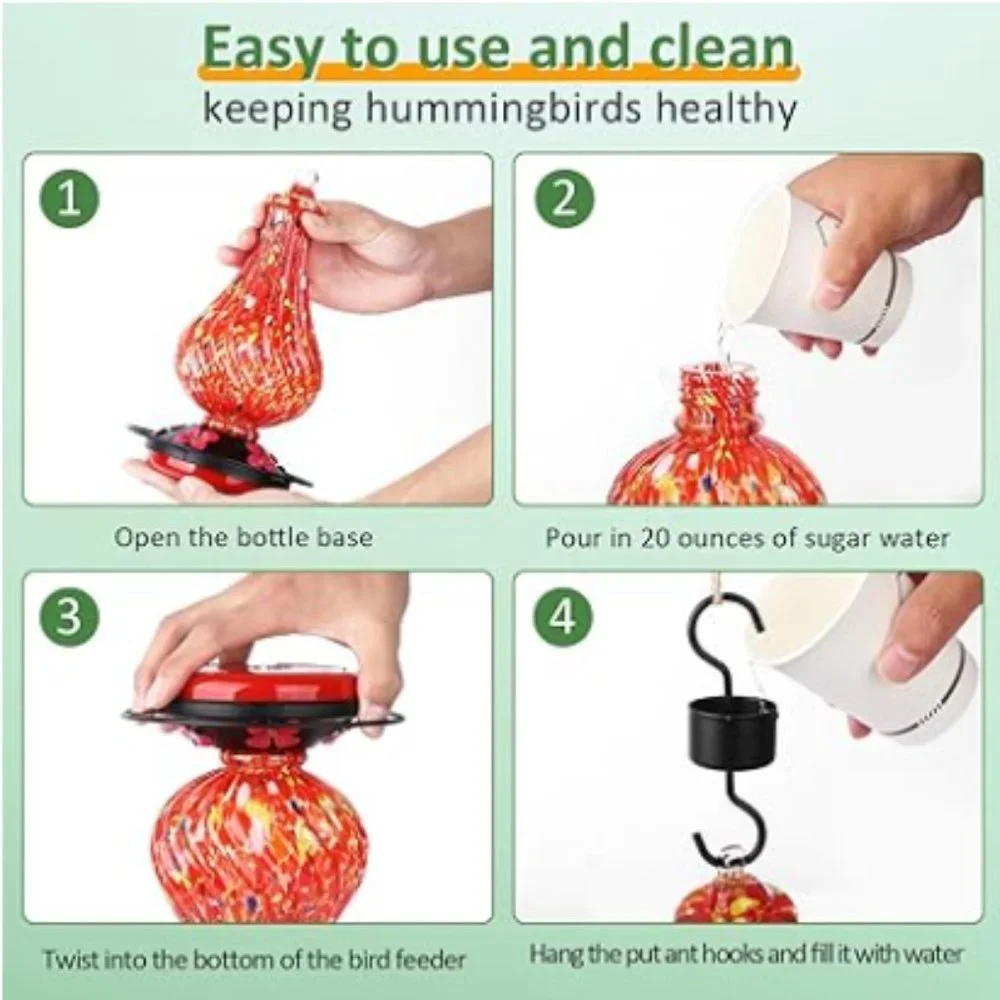 Easy to use and clean

keeping hummingbirds healthy

1

Open the bottle base

2

Pour in 20 ounces of sugar water

3

Twist into the bottom of the bird feeder

4

Hang the put ant hooks and fill it with water